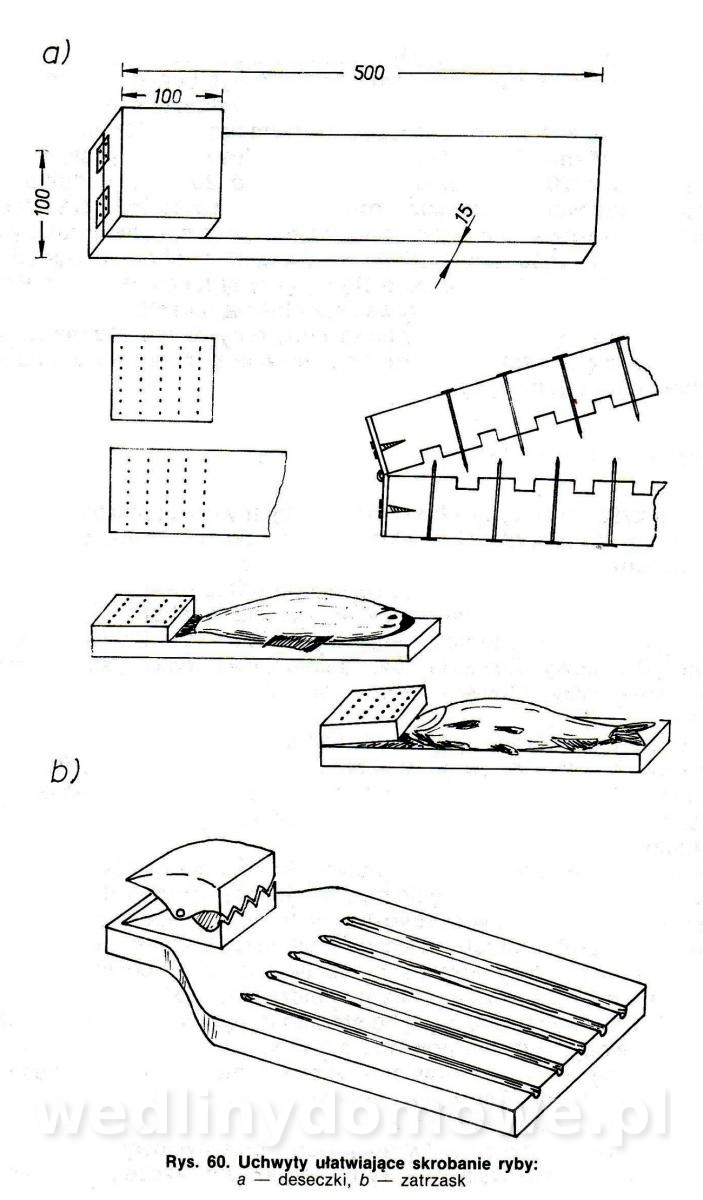 a)

500

100

100

15

b)

wedlinydomowe.pl

Rys. 60. Uchwyty ułatwiające skrobanie ryby:
a — deseczki, b — zatrzask