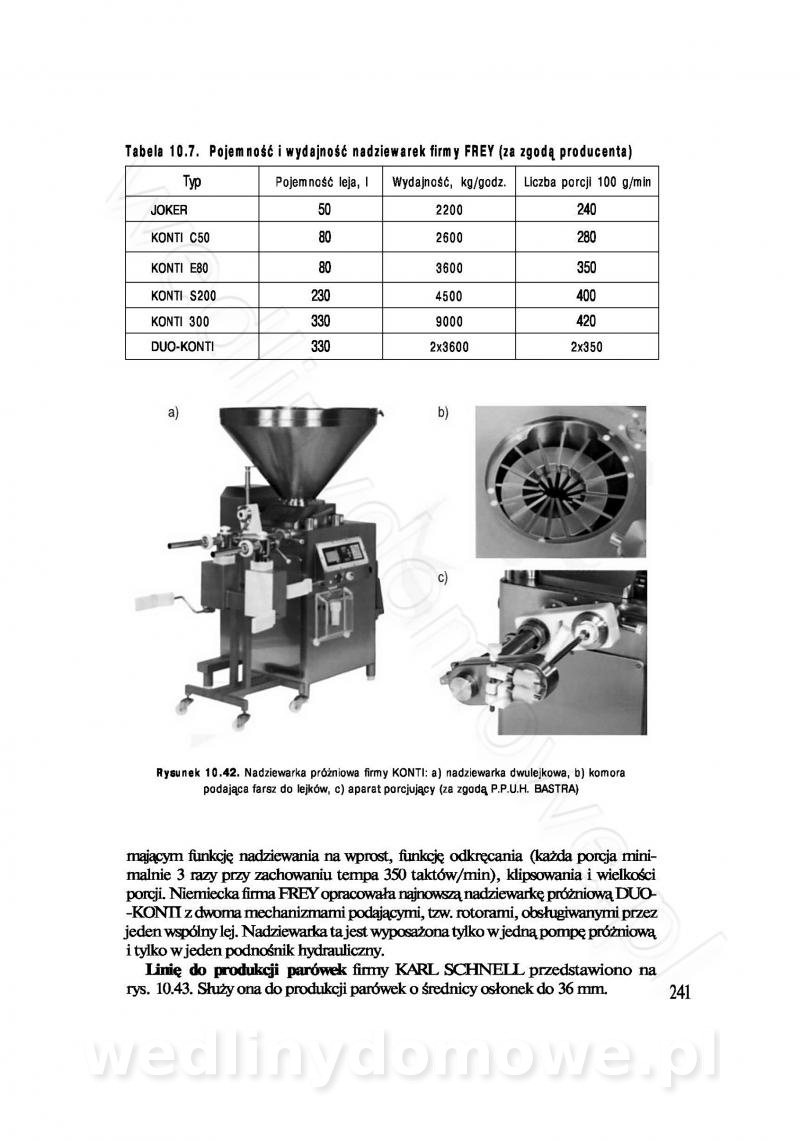 Tabela 10.7. Pojemność i wydajność nadziewarek firmy FREY (za zgodą producenta)

| Typ | Pojemność leja, l | Wydajność, kg/godz. | Liczba porcji 100 g/min |
|---|---|---|---|
| JOKER | 50 | 2200 | 240 |
| KONTI C50 | 80 | 2600 | 280 |
| KONTI E80 | 80 | 3600 | 350 |
| KONTI S200 | 230 | 4500 | 400 |
| KONTI 300 | 330 | 9000 | 420 |
| DUO-KONTI | 330 | 2x3600 | 2x350 |

a)

b)

c)

Rysunek 10.42. Nadziewarka próżniowa firmy KONTI: a) nadziewarka dwulejkowa, b) komora podająca farsz do lejków, c) aparat porcjujący (za zgodą P.P.U.H. BASTRA)

mającym funkcję nadziewania na wprost, funkcję odkręcania (każda porcja minimalnie 3 razy przy zachowaniu tempa 350 taktów/min), klipsowania i wielkości porcji. Niemiecka firma FREY opracowała najnowszą nadziewarkę próżniową DUO-KONTI z dwoma mechanizmami podającymi, tzw. rotorami, obsługiwanymi przez jeden wspólny lej. Nadziewarka ta jest wyposażona tylko w jedną pompę próżniową i tylko w jeden podnośnik hydrauliczny.

Linię do produkcji parówek firmy KARL SCHNELL przedstawiono na rys. 10.43. Służy ona do produkcji parówek o średnicy osłonek do 36 mm.

241

wedlinydomowe.pl