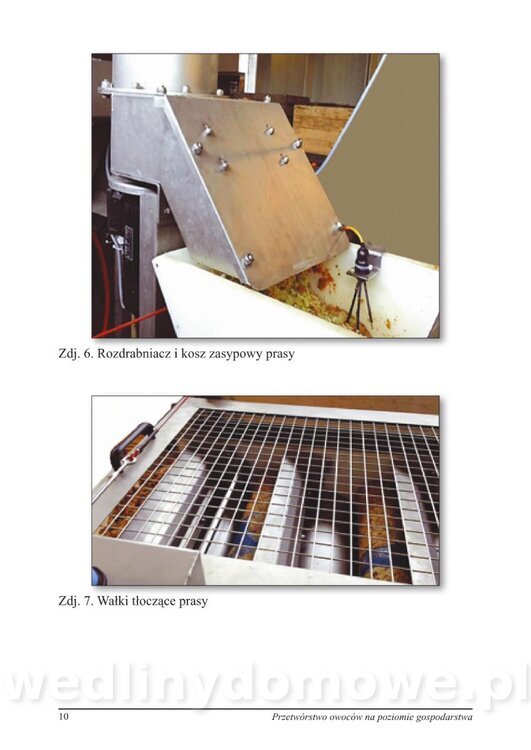 Zdj. 6. Rozdrabniacz i kosz zasypowy prasy

Zdj. 7. Wałki tłoczące prasy

wedlinydomowe.pl

10

Przetwórstwo owoców na poziomie gospodarstwa