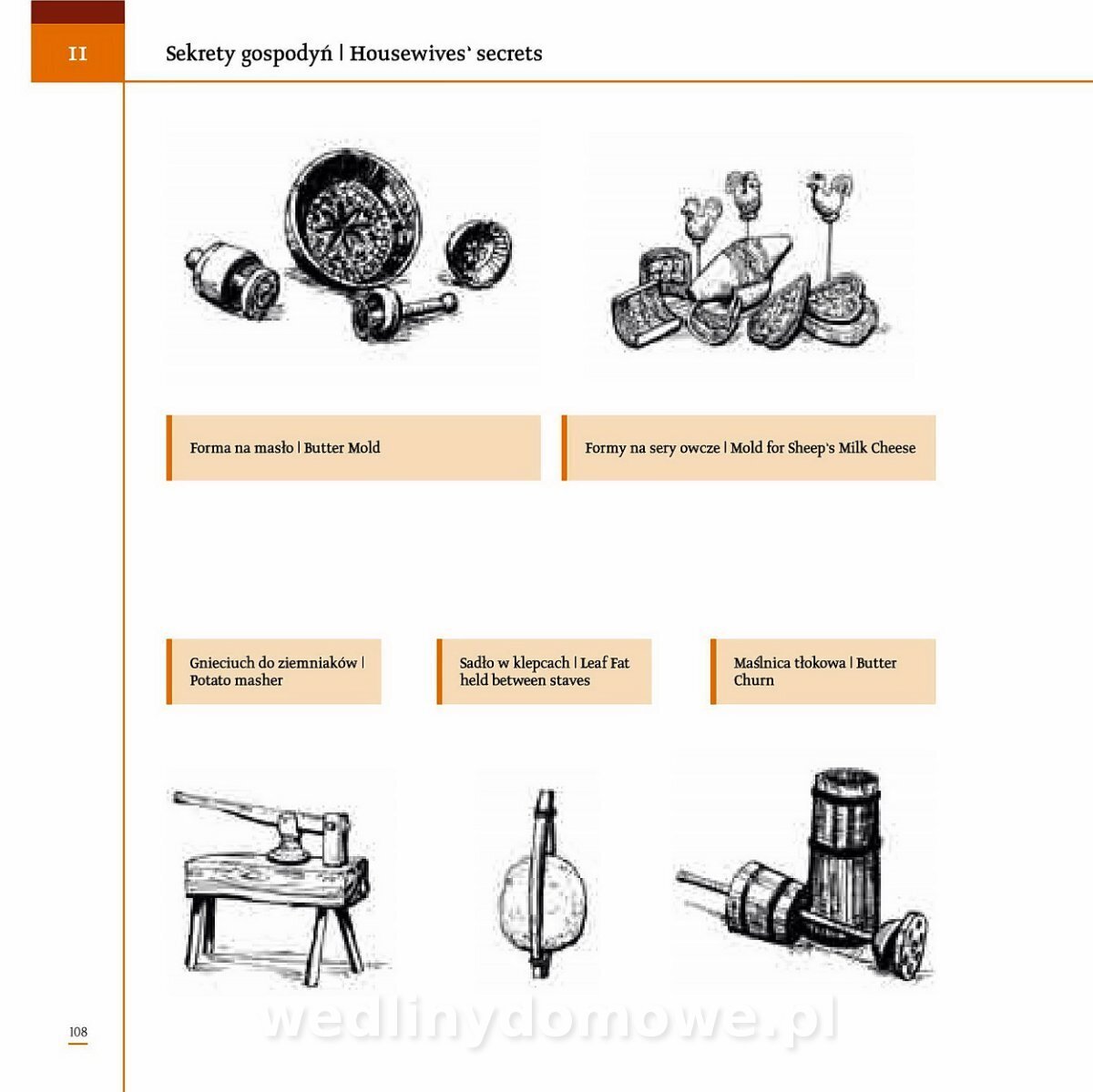 II

Sekrety gospodyń | Housewives' secrets

Forma na masło | Butter Mold

Formy na sery owcze | Mold for Sheep's Milk Cheese

Gnieciuch do ziemniaków | Potato masher

Sadło w klepcach | Leaf Fat held between staves

Maślnica tłokowa | Butter Churn

108

wedlinydomowe.pl