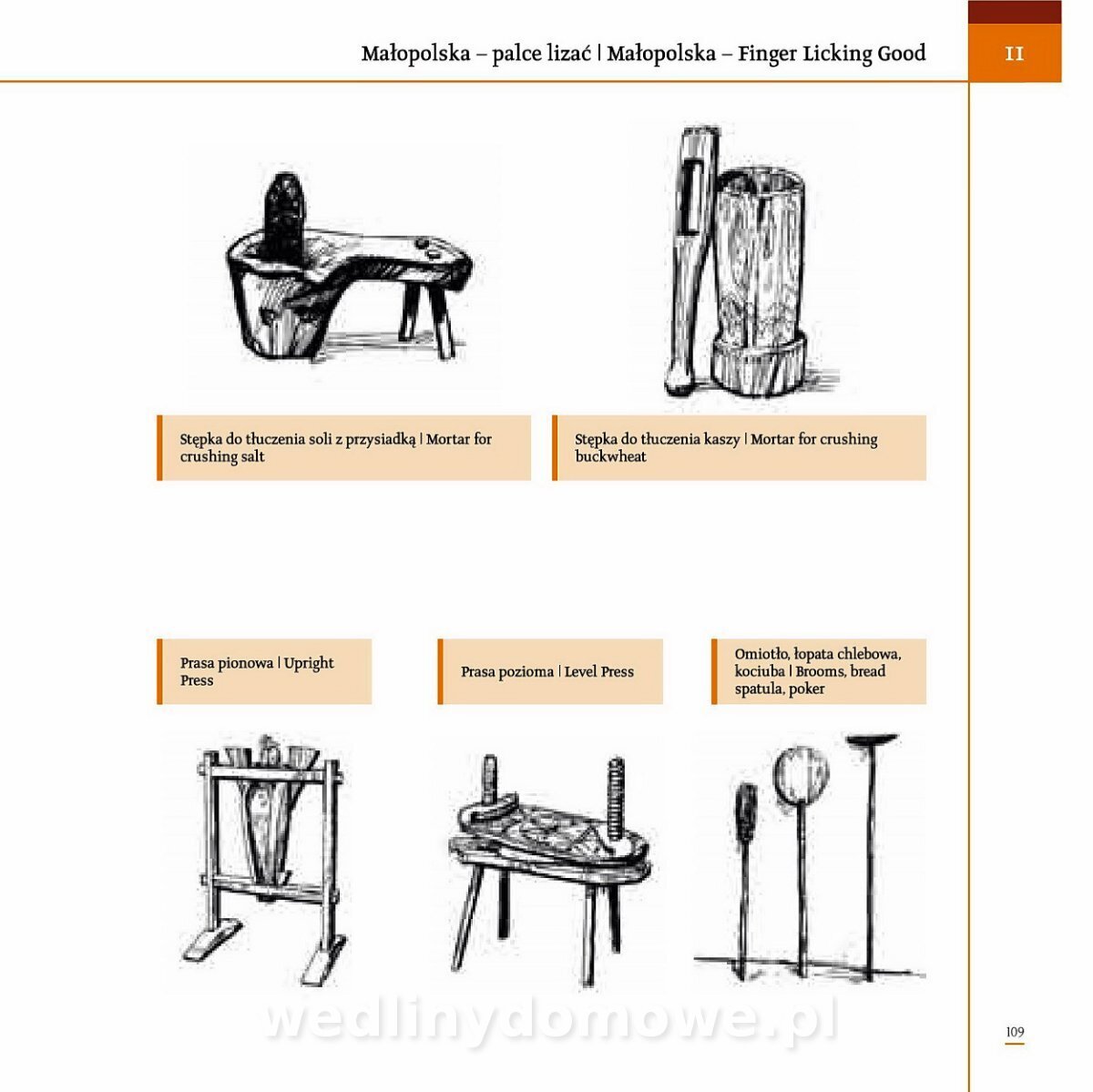 Małopolska – palce lizać | Małopolska – Finger Licking Good

II

Stępka do tłuczenia soli z przysiadką | Mortar for crushing salt

Stępka do tłuczenia kaszy | Mortar for crushing buckwheat

Prasa pionowa | Upright Press

Prasa pozioma | Level Press

Omiotło, łopata chlebowa, kociuba | Brooms, bread spatula, poker

wedlinydomowe.pl

109