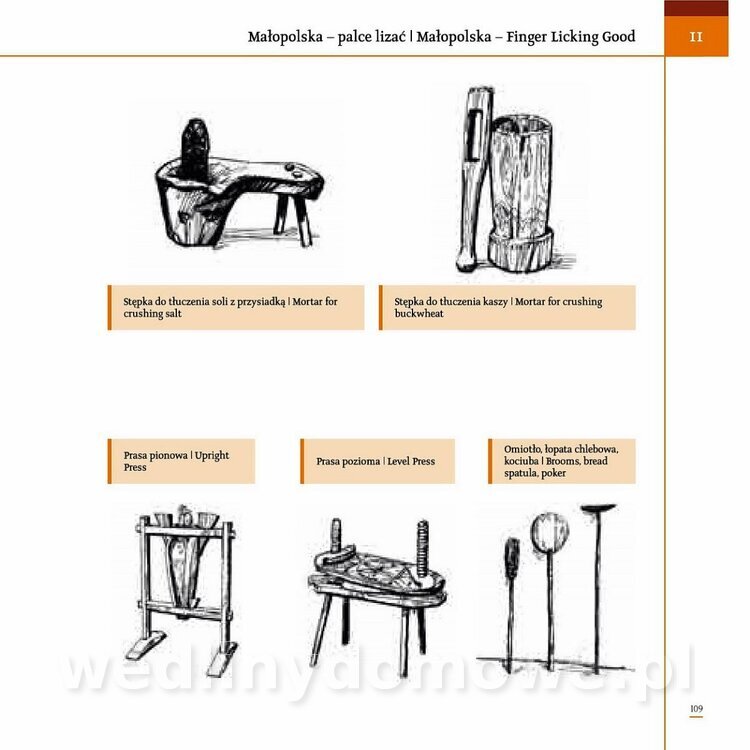 Małopolska – palce lizać | Małopolska – Finger Licking Good

II

Stępka do tłuczenia soli z przysiadką | Mortar for crushing salt

Stępka do tłuczenia kaszy | Mortar for crushing buckwheat

Prasa pionowa | Upright Press

Prasa pozioma | Level Press

Omiotło, łopata chlebowa, kociuba | Brooms, bread spatula, poker

wedlinydomowe.pl

109