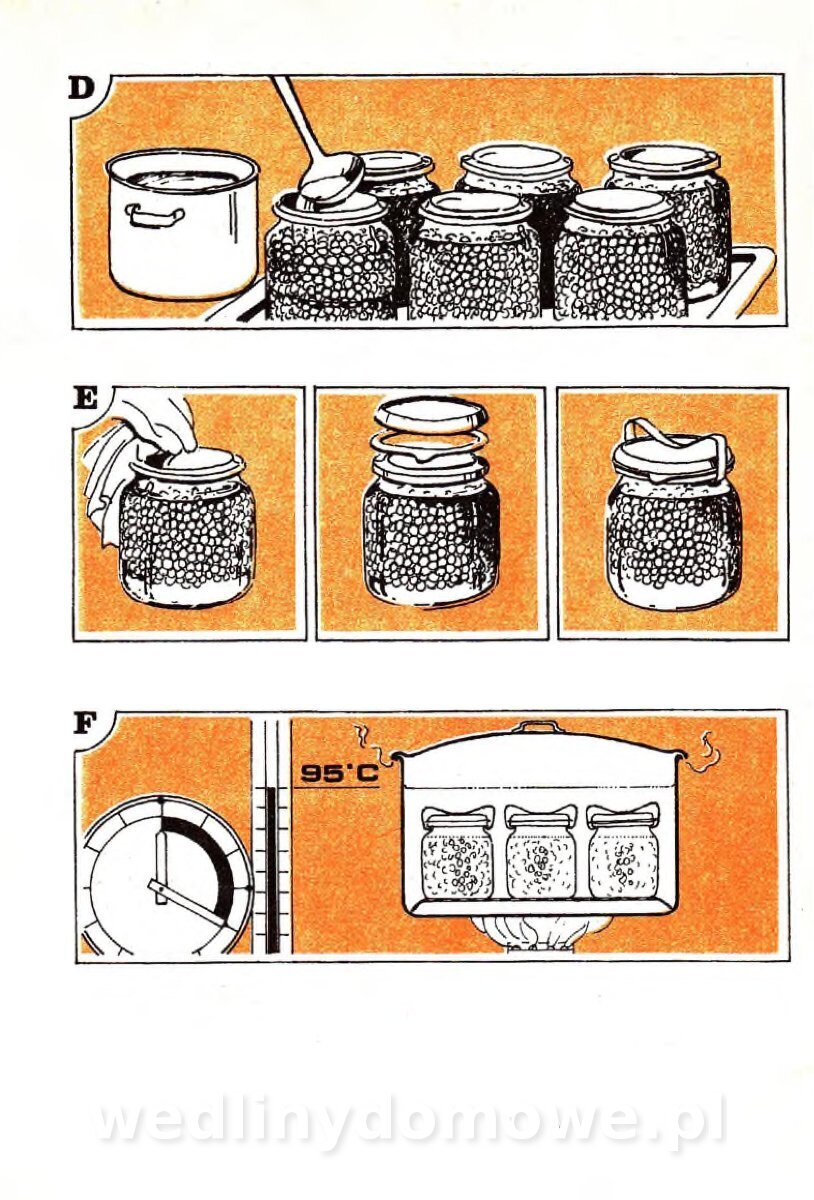 D

E

F

95°C

wedlinydomowe.pl