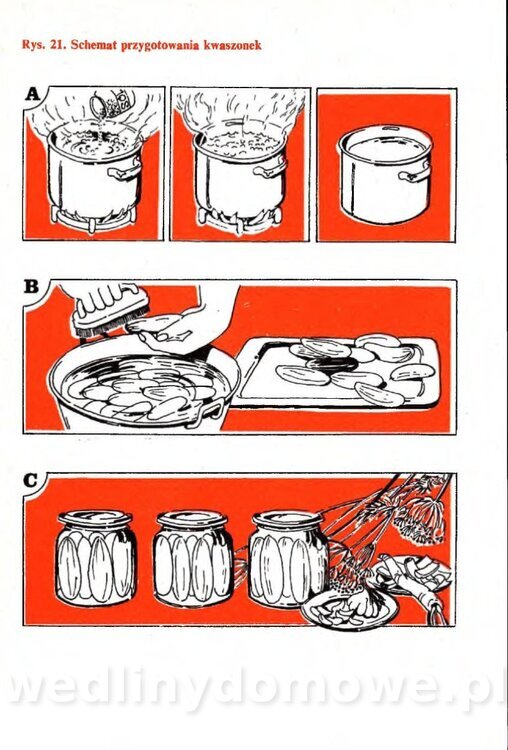 Rys. 21. Schemat przygotowania kwaszonek

A

B

C

wedlinydomowe.pl