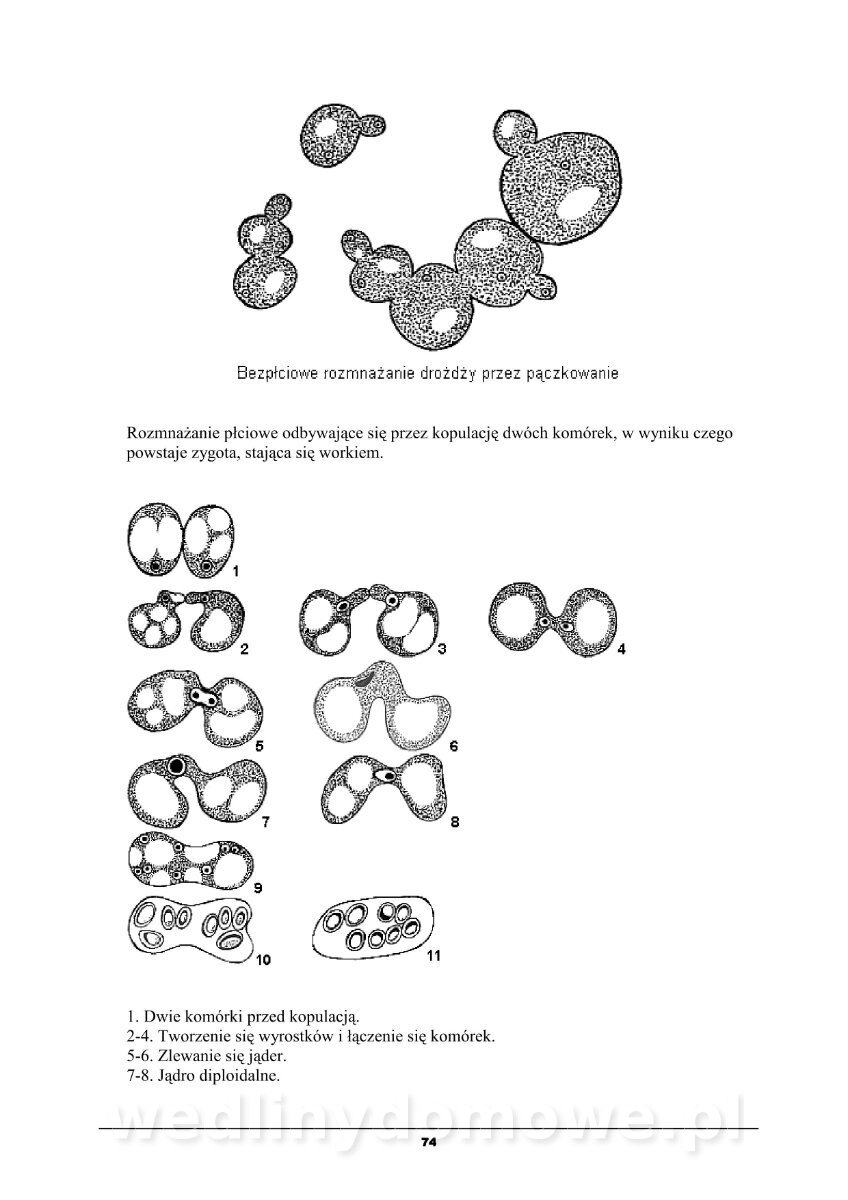 Bezpłciowe rozmnażanie drożdży przez pączkowanie

Rozmnażanie płciowe odbywające się przez kopulację dwóch komórek, w wyniku czego powstaje zygota, stająca się workiem.

1

2

3

4

5

6

7

8

9

10

11

1. Dwie komórki przed kopulacją.
2-4. Tworzenie się wyrostków i łączenie się komórek.
5-6. Zlewanie się jąder.
7-8. Jądro diploidalne.

wedlinydomowe.pl

74