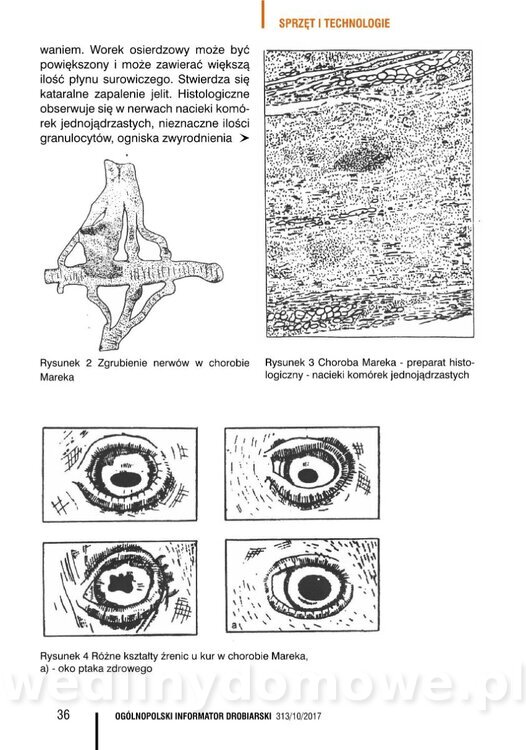 SPRZĘT I TECHNOLOGIE

waniem. Worek osierdzowy może być powiększony i może zawierać większą ilość płynu surowiczego. Stwierdza się kataralne zapalenie jelit. Histologiczne obserwuje się w nerwach nacieki komórek jednojądrzastych, nieznaczne ilości granulocytów, ogniska zwyrodnienia ➤

Rysunek 2 Zgrubienie nerwów w chorobie Mareka

Rysunek 3 Choroba Mareka - preparat histologiczny - nacieki komórek jednojądrzastych

a

Rysunek 4 Różne kształty źrenic u kur w chorobie Mareka, a) - oko ptaka zdrowego

wedlinydomowe.pl

36 OGÓLNOPOLSKI INFORMATOR DROBIARSKI 313/10/2017