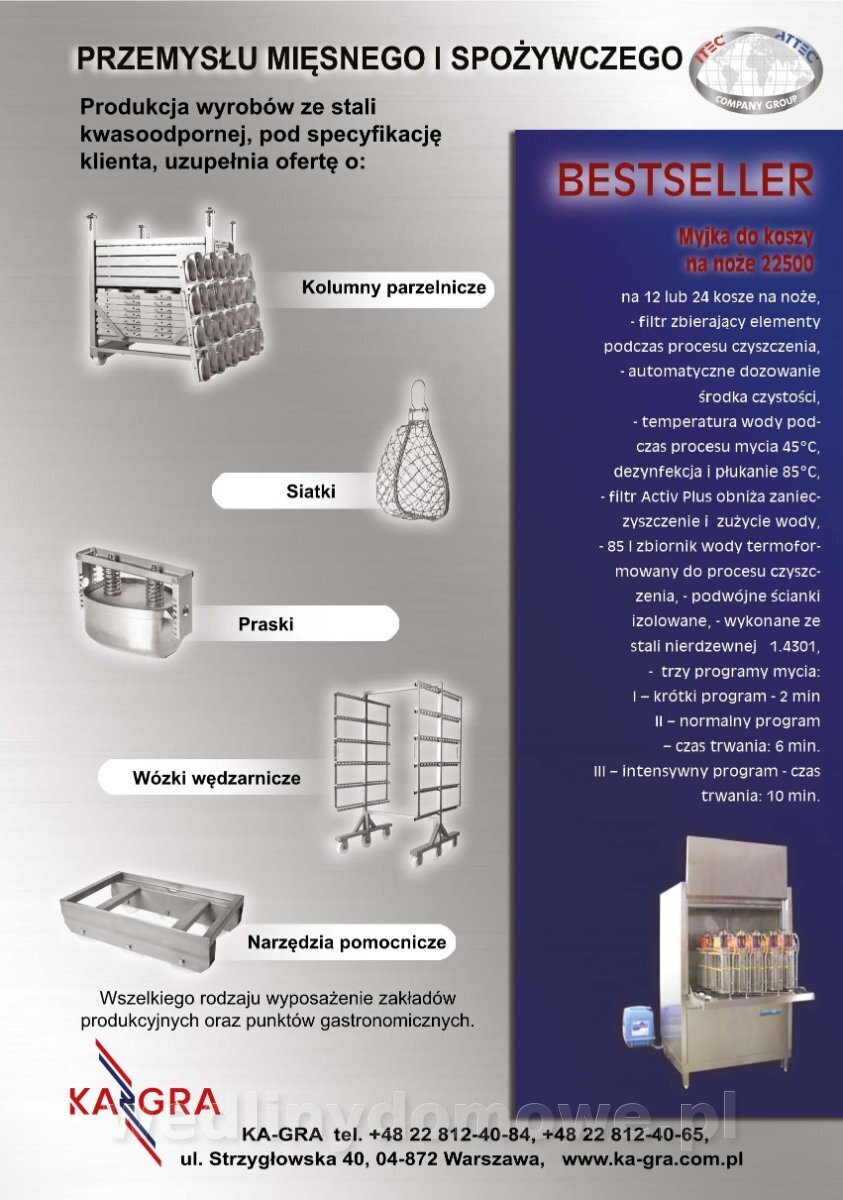 PRZEMYSŁU MIĘSNEGO I SPOŻYWCZEGO

ITEC ATTEC COMPANY GROUP

Produkcja wyrobów ze stali kwasoodpornej, pod specyfikację klienta, uzupełnia ofertę o:

Kolumny parzelnicze

Siatki

Praski

Wózki wędzarnicze

Narzędzia pomocnicze

Wszelkiego rodzaju wyposażenie zakładów produkcyjnych oraz punktów gastronomicznych.

BESTSELLER

Myjka do koszy na noże 22500

na 12 lub 24 kosze na noże, - filtr zbierający elementy podczas procesu czyszczenia, - automatyczne dozowanie środka czystości, - temperatura wody podczas procesu mycia 45°C, dezynfekcja i płukanie 85°C, - filtr Activ Plus obniża zanieczyszczenie i zużycie wody, - 85 l zbiornik wody termoformowany do procesu czyszczenia, - podwójne ścianki izolowane, - wykonane ze stali nierdzewnej 1.4301, - trzy programy mycia:
I – krótki program - 2 min
II – normalny program – czas trwania: 6 min.
III – intensywny program - czas trwania: 10 min.

KA-GRA

wedlinydomowe.pl

KA-GRA tel. +48 22 812-40-84, +48 22 812-40-65, ul. Strzygłowska 40, 04-872 Warszawa, www.ka-gra.com.pl