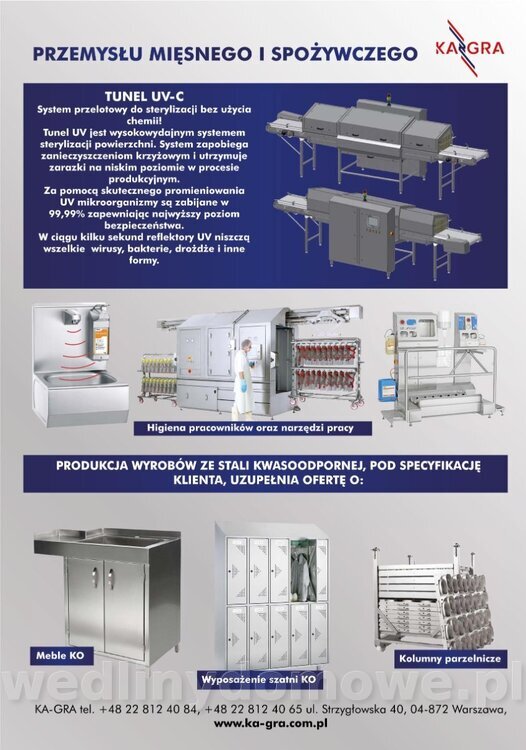 PRZEMYSŁU MIĘSNEGO I SPOŻYWCZEGO

KA-GRA

TUNEL UV-C
System przelotowy do sterylizacji bez użycia chemii!
Tunel UV jest wysokowydajnym systemem sterylizacji powierzchni. System zapobiega zanieczyszczeniom krzyżowym i utrzymuje zarazki na niskim poziomie w procesie produkcyjnym.
Za pomocą skutecznego promieniowania UV mikroorganizmy są zabijane w 99,99% zapewniając najwyższy poziom bezpieczeństwa.
W ciągu kilku sekund reflektory UV niszczą wszelkie wirusy, bakterie, drożdże i inne formy.

Higiena pracowników oraz narzędzi pracy

PRODUKCJA WYROBÓW ZE STALI KWASOODPORNEJ, POD SPECYFIKACJĘ KLIENTA, UZUPEŁNIA OFERTĘ O:

Meble KO

Wyposażenie szatni KO

Kolumny parzelnicze

wedlinydomowe.pl

KA-GRA tel. +48 22 812 40 84, +48 22 812 40 65 ul. Strzygłowska 40, 04-872 Warszawa,
www.ka-gra.com.pl