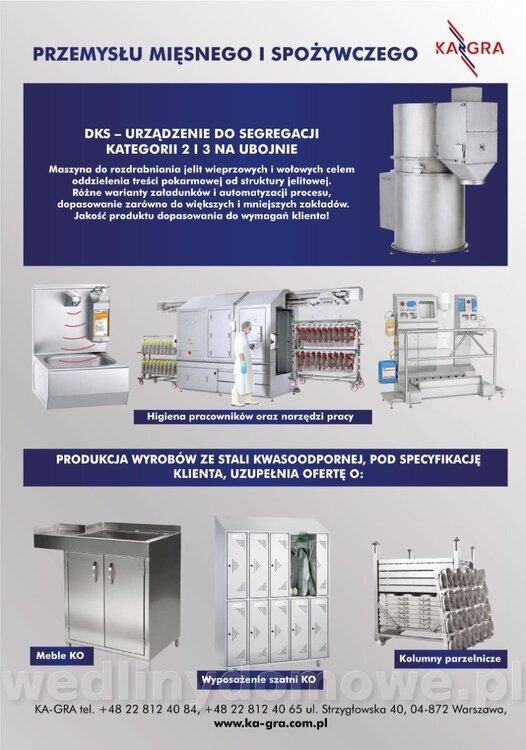 PRZEMYSŁU MIĘSNEGO I SPOŻYWCZEGO

KA-GRA

DKS – URZĄDZENIE DO SEGREGACJI KATEGORII 2 I 3 NA UBOJNIE

Maszyna do rozdrabniania jelit wieprzowych i wołowych celem oddzielenia treści pokarmowej od struktury jelitowej. Różne warianty załadunków i automatyzacji procesu, dopasowanie zarówno do większych i mniejszych zakładów. Jakość produktu dopasowania do wymagań klienta!

Higiena pracowników oraz narzędzi pracy

PRODUKCJA WYROBÓW ZE STALI KWASOODPORNEJ, POD SPECYFIKACJĘ KLIENTA, UZUPEŁNIA OFERTĘ O:

Meble KO

Wyposażenie szatni KO

Kolumny parzelnicze

wedlinydomowe.pl

KA-GRA tel. +48 22 812 40 84, +48 22 812 40 65 ul. Strzygłowska 40, 04-872 Warszawa, www.ka-gra.com.pl