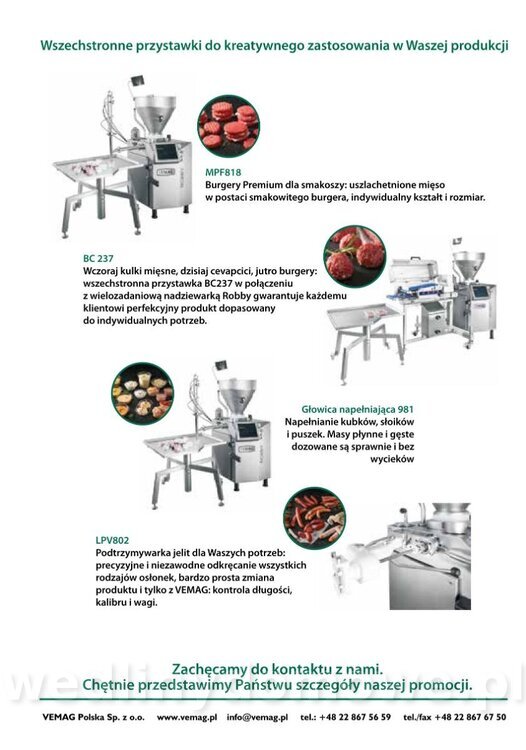 Wszechstronne przystawki do kreatywnego zastosowania w Waszej produkcji

MPF818
Burgery Premium dla smakoszy: uszlachetnione mięso w postaci smakowitego burgera, indywidualny kształt i rozmiar.

BC 237
Wczoraj kulki mięsne, dzisiaj cevapcici, jutro burgery: wszechstronna przystawka BC237 w połączeniu z wielozadaniową nadziewarką Robby gwarantuje każdemu klientowi perfekcyjny produkt dopasowany do indywidualnych potrzeb.

Głowica napełniająca 981
Napełnianie kubków, słoików i puszek. Masy płynne i gęste dozowane są sprawnie i bez wycieków

LPV802
Podtrzymywarka jelit dla Waszych potrzeb: precyzyjne i niezawodne odkręcanie wszystkich rodzajów osłonek, bardzo prosta zmiana produktu i tylko z VEMAG: kontrola długości, kalibru i wagi.

Zachęcamy do kontaktu z nami.
Chętnie przedstawimy Państwu szczegóły naszej promocji.

wedlinydomowe.pl

VEMAG Polska Sp. z o.o. www.vemag.pl info@vemag.pl tel.: +48 22 867 56 59 tel./fax +48 22 867 67 50