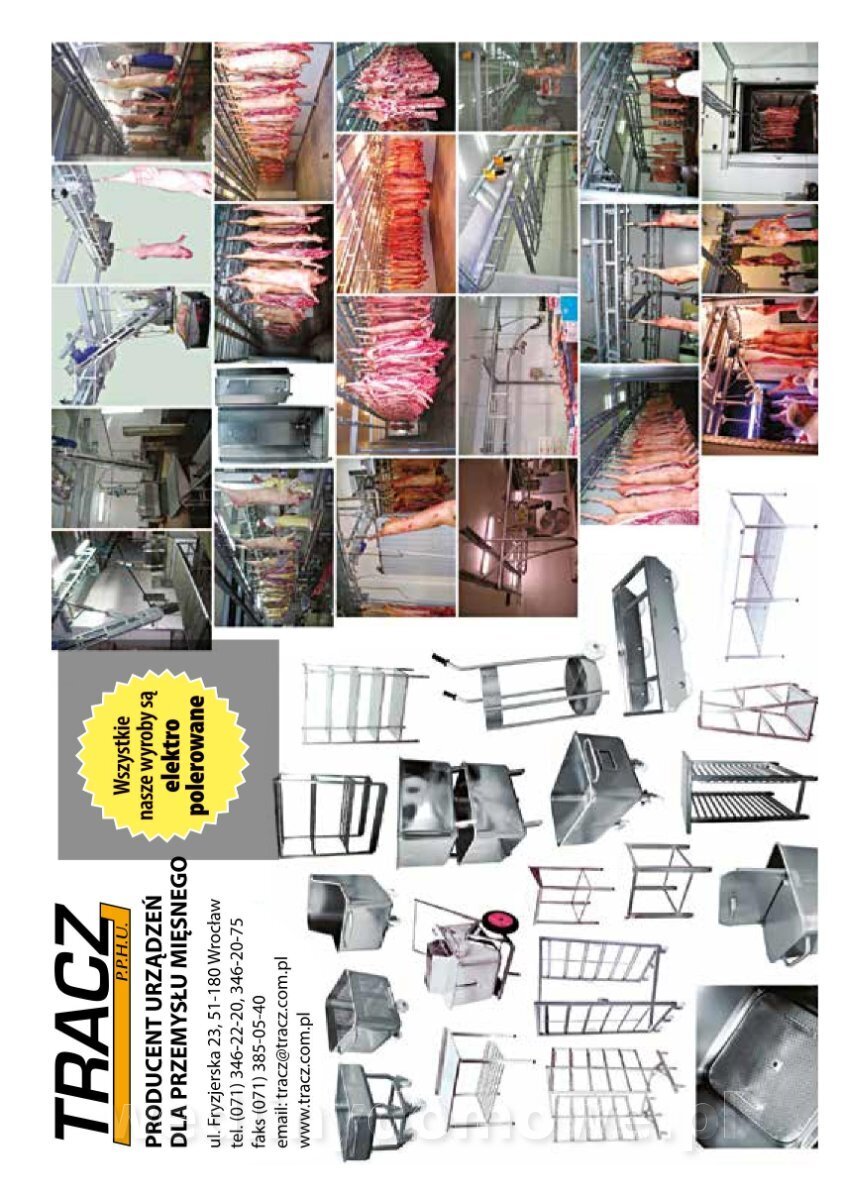 TRACZ
P.P.H.U.

PRODUCENT URZĄDZEŃ
DLA PRZEMYSŁU MIĘSNEGO

ul. Fryzjerska 23, 51-180 Wrocław
tel. (071) 346-22-20, 346-20-75
faks (071) 385-05-40
email: tracz@tracz.com.pl
www.tracz.com.pl

Wszystkie nasze wyroby są elektro polerowane