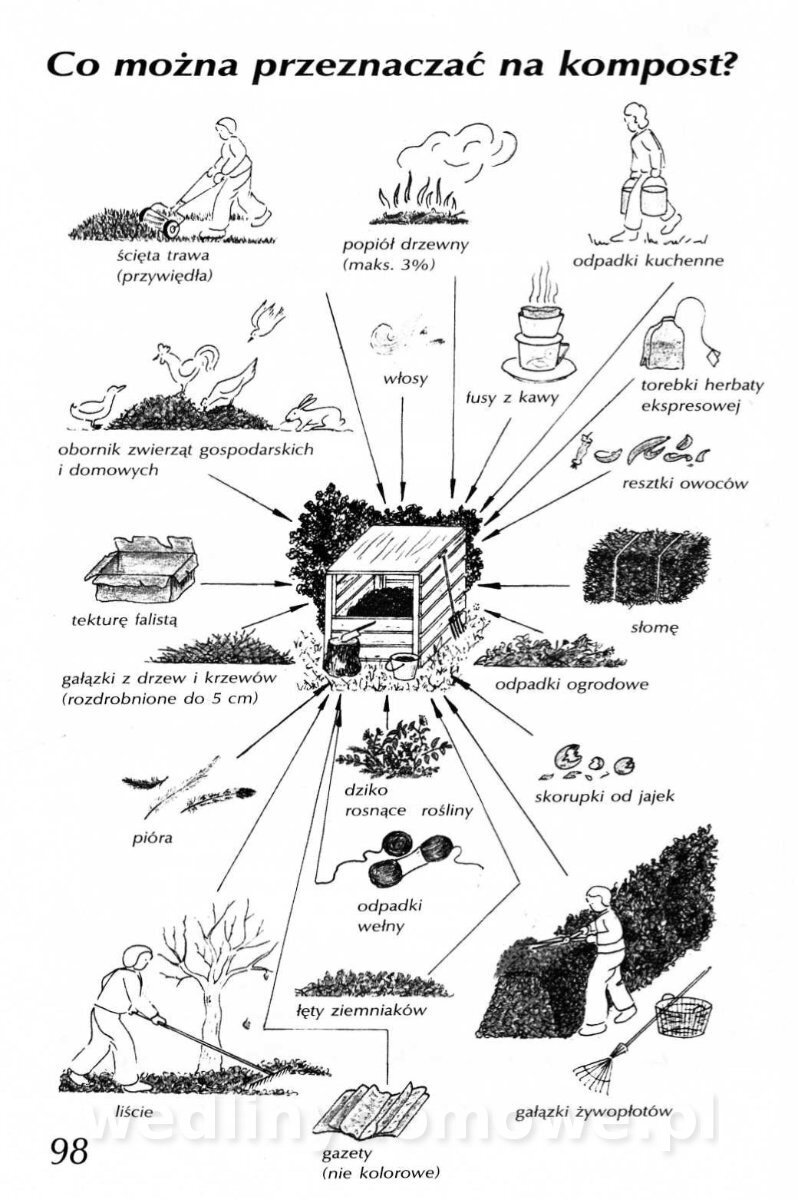 Co można przeznaczać na kompost?

ścięta trawa (przywiędła)

popiół drzewny (maks. 3%)

odpadki kuchenne

włosy

fusy z kawy

torebki herbaty ekspresowej

obornik zwierząt gospodarskich i domowych

resztki owoców

tekturę falistą

słomę

gałązki z drzew i krzewów (rozdrobnione do 5 cm)

odpadki ogrodowe

dziko rosnące rośliny

skorupki od jajek

pióra

odpadki wełny

łęty ziemniaków

liście

gałązki żywopłotów

gazety (nie kolorowe)

98

wedlinydomowe.pl