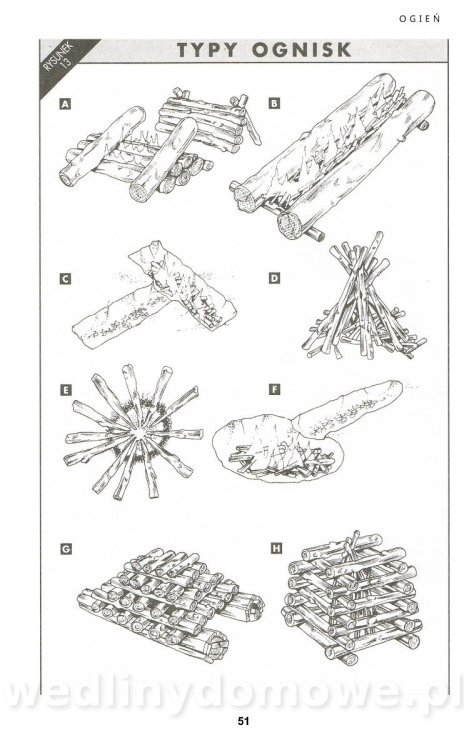 OGIEŃ

RYSUNEK 13

TYPY OGNISK

A

B

C

D

E

F

G

H

wedlinydomowe.pl

51