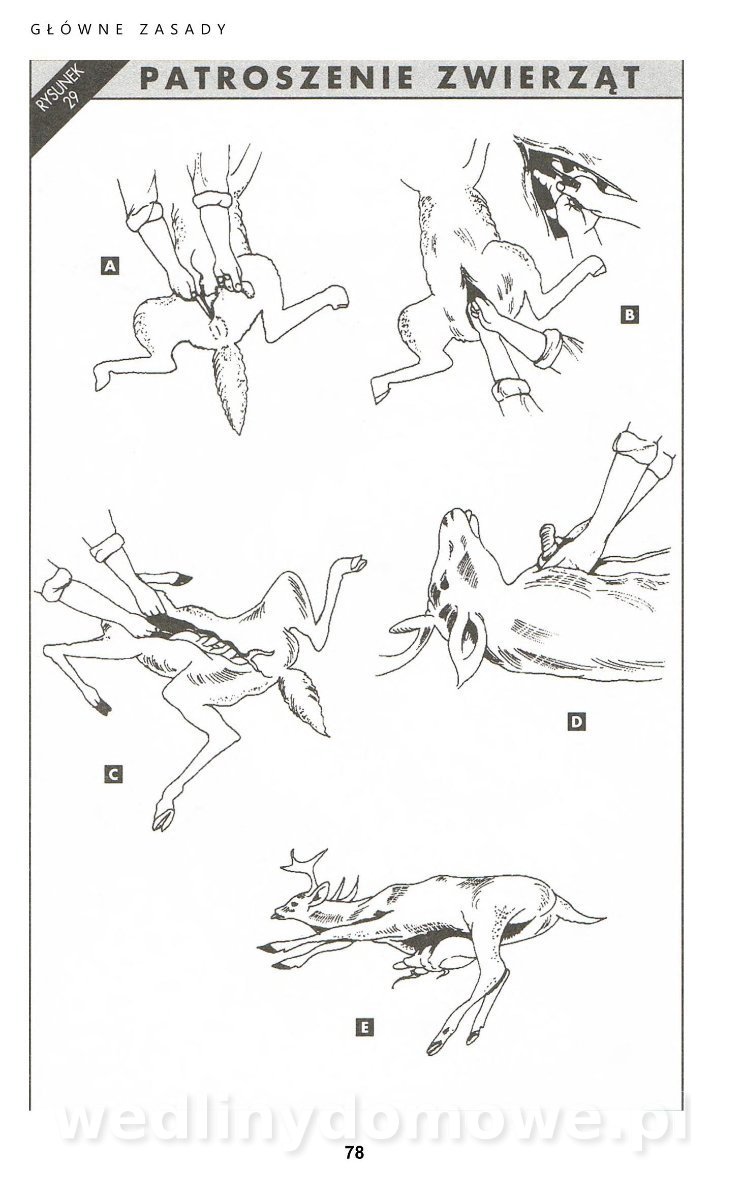 GŁÓWNE ZASADY

RYSUNEK 29

PATROSZENIE ZWIERZĄT

A

B

C

D

E

wedlinydomowe.pl

78