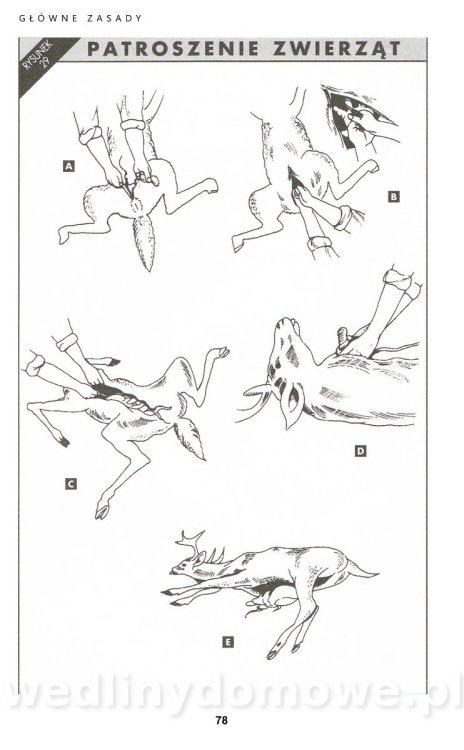 GŁÓWNE ZASADY

RYSUNEK 29

PATROSZENIE ZWIERZĄT

A

B

C

D

E

wedlinydomowe.pl

78