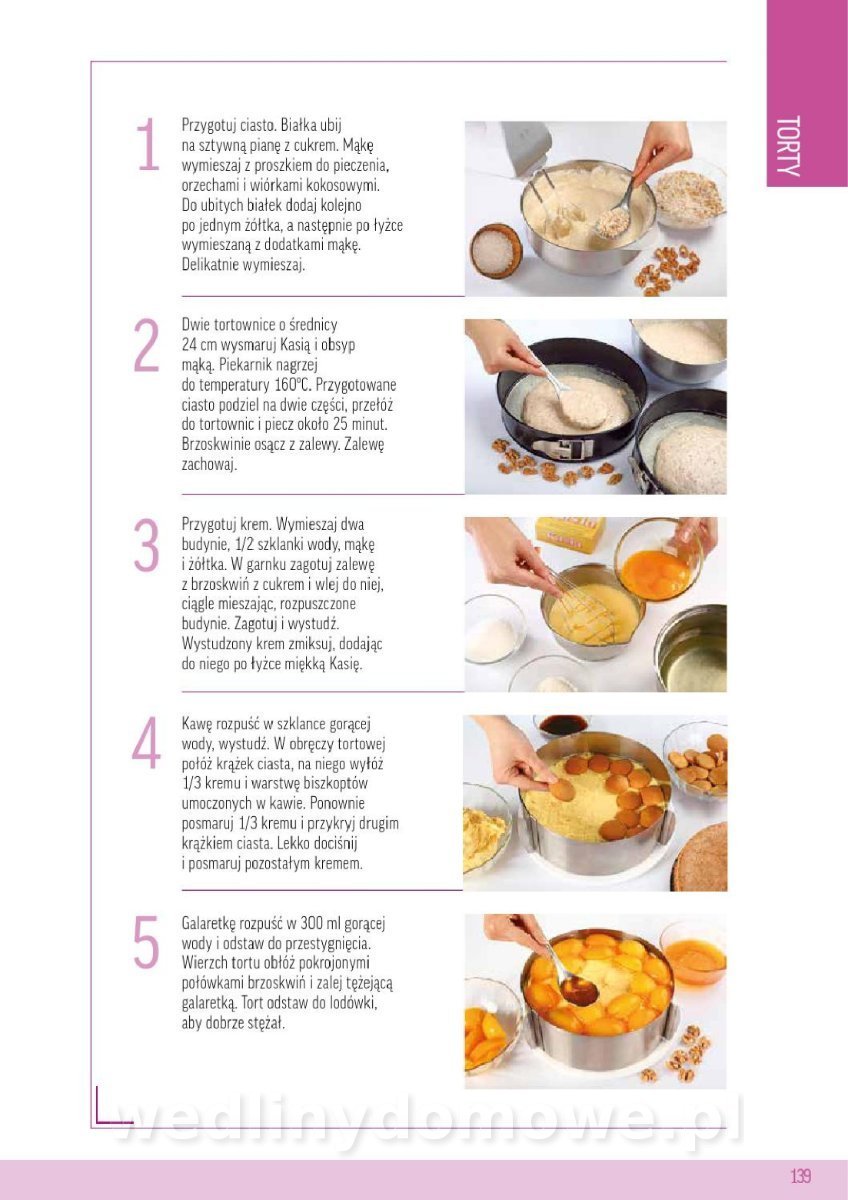 TORTY

1

Przygotuj ciasto. Białka ubij na sztywną pianę z cukrem. Mąkę wymieszaj z proszkiem do pieczenia, orzechami i wiórkami kokosowymi. Do ubitych białek dodaj kolejno po jednym żółtka, a następnie po łyżce wymieszaną z dodatkami mąkę. Delikatnie wymieszaj.

2

Dwie tortownice o średnicy 24 cm wysmaruj Kasią i obsyp mąką. Piekarnik nagrzej do temperatury 160°C. Przygotowane ciasto podziel na dwie części, przełóż do tortownic i piecz około 25 minut. Brzoskwinie osącz z zalewy. Zalewę zachowaj.

3

Przygotuj krem. Wymieszaj dwa budynie, 1/2 szklanki wody, mąkę i żółtka. W garnku zagotuj zalewę z brzoskwiń z cukrem i wlej do niej, ciągle mieszając, rozpuszczone budynie. Zagotuj i wystudź. Wystudzony krem zmiksuj, dodając do niego po łyżce miękką Kasię.

4

Kawę rozpuść w szklance gorącej wody, wystudź. W obręczy tortowej połóż krążek ciasta, na niego wyłóż 1/3 kremu i warstwę biszkoptów umoczonych w kawie. Ponownie posmaruj 1/3 kremu i przykryj drugim krążkiem ciasta. Lekko dociśnij i posmaruj pozostałym kremem.

5

Galaretkę rozpuść w 300 ml gorącej wody i odstaw do przestygnięcia. Wierzch tortu obłóż pokrojonymi połówkami brzoskwiń i zalej tężejącą galaretką. Tort odstaw do lodówki, aby dobrze stężał.

wedlinydomowe.pl

139