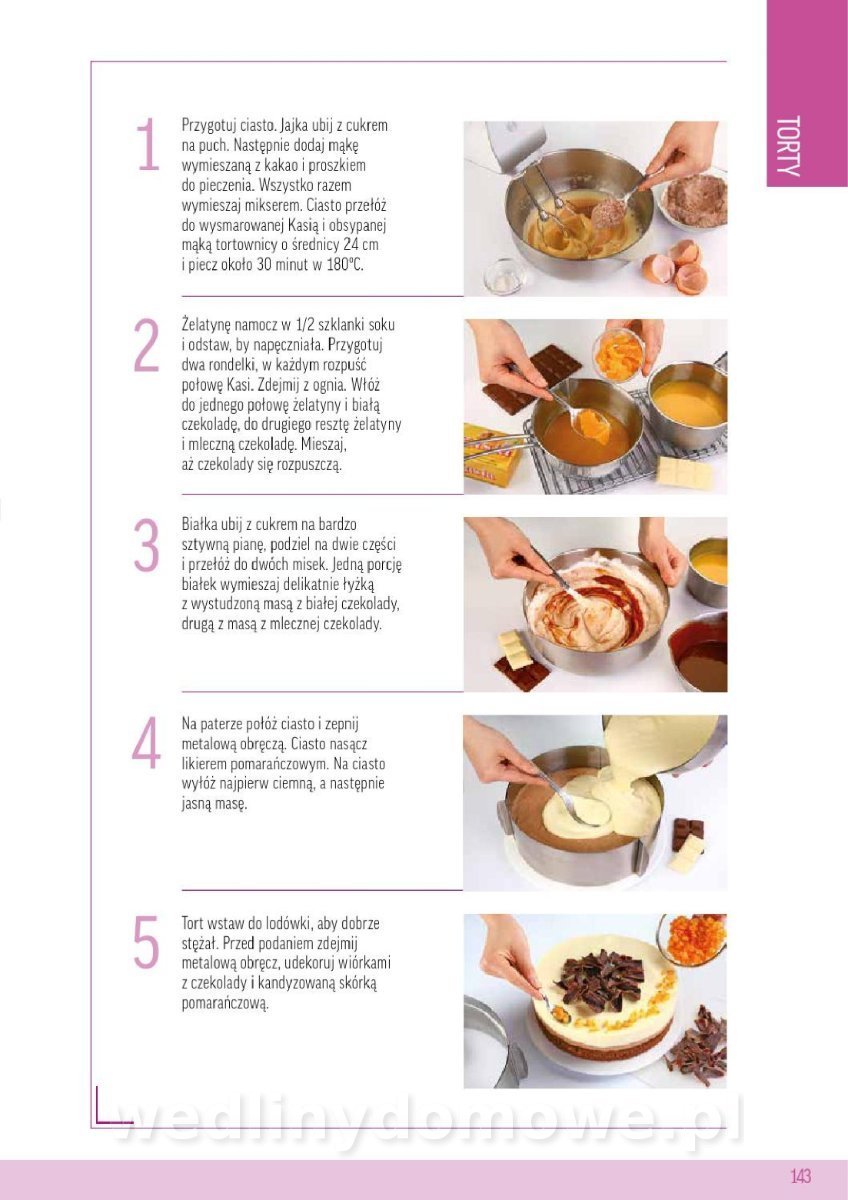 TORTY

1 Przygotuj ciasto. Jajka ubij z cukrem na puch. Następnie dodaj mąkę wymieszaną z kakao i proszkiem do pieczenia. Wszystko razem wymieszaj mikserem. Ciasto przełóż do wysmarowanej Kasią i obsypanej mąką tortownicy o średnicy 24 cm i piecz około 30 minut w 180°C.

2 Żelatynę namocz w 1/2 szklanki soku i odstaw, by napęczniała. Przygotuj dwa rondelki, w każdym rozpuść połowę Kasi. Zdejmij z ognia. Włóż do jednego połowę żelatyny i białą czekoladę, do drugiego resztę żelatyny i mleczną czekoladę. Mieszaj, aż czekolady się rozpuszczą.

3 Białka ubij z cukrem na bardzo sztywną pianę, podziel na dwie części i przełóż do dwóch misek. Jedną porcję białek wymieszaj delikatnie łyżką z wystudzoną masą z białej czekolady, drugą z masą z mlecznej czekolady.

4 Na paterze połóż ciasto i zepnij metalową obręczą. Ciasto nasącz likierem pomarańczowym. Na ciasto wyłóż najpierw ciemną, a następnie jasną masę.

5 Tort wstaw do lodówki, aby dobrze stężał. Przed podaniem zdejmij metalową obręcz, udekoruj wiórkami z czekolady i kandyzowaną skórką pomarańczową.

wedlinydomowe.pl

143