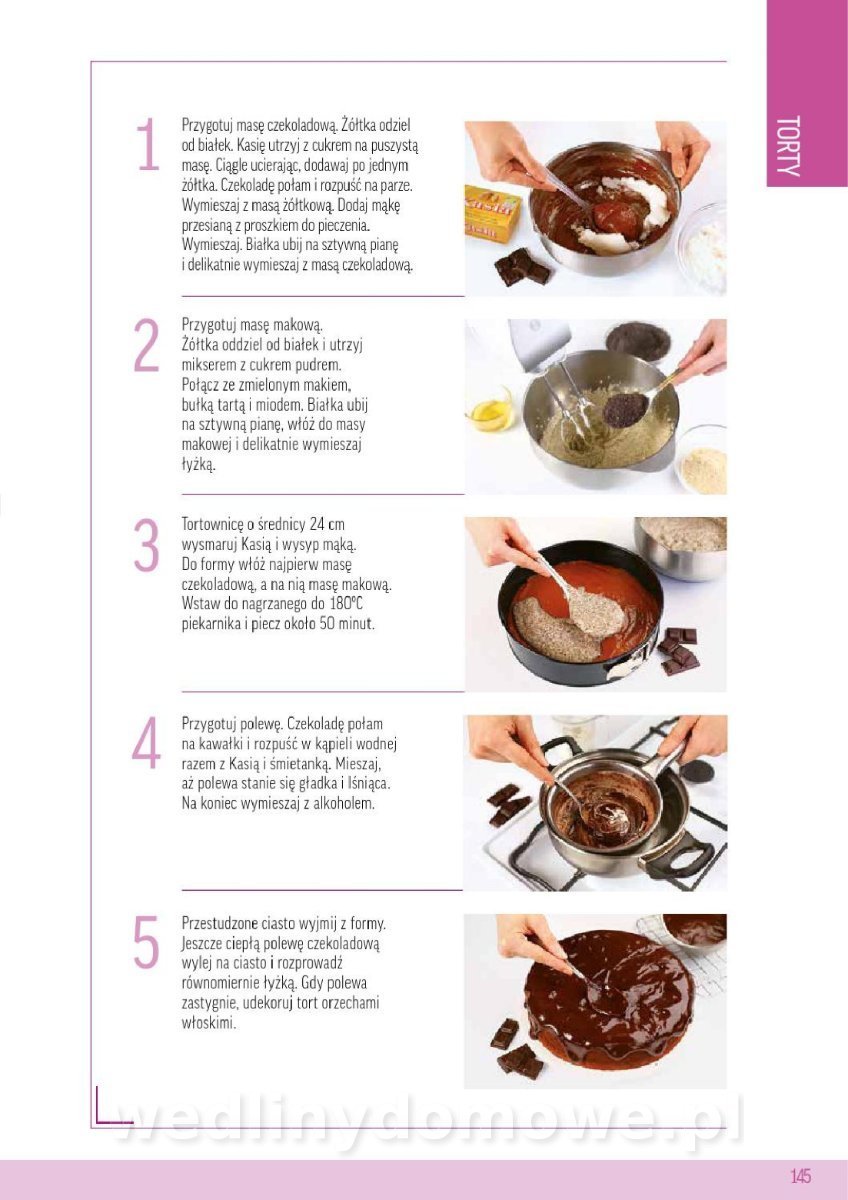 TORTY

1

Przygotuj masę czekoladową. Żółtka odziel od białek. Kasię utrzyj z cukrem na puszystą masę. Ciągle ucierając, dodawaj po jednym żółtka. Czekoladę połam i rozpuść na parze. Wymieszaj z masą żółtkową. Dodaj mąkę przesianą z proszkiem do pieczenia. Wymieszaj. Białka ubij na sztywną pianę i delikatnie wymieszaj z masą czekoladową.

Kasia

2

Przygotuj masę makową. Żółtka oddziel od białek i utrzyj mikserem z cukrem pudrem. Połącz ze zmielonym makiem, bułką tartą i miodem. Białka ubij na sztywną pianę, włóż do masy makowej i delikatnie wymieszaj łyżką.

3

Tortownicę o średnicy 24 cm wysmaruj Kasią i wysyp mąką. Do formy włóż najpierw masę czekoladową, a na nią masę makową. Wstaw do nagrzanego do 180°C piekarnika i piecz około 50 minut.

4

Przygotuj polewę. Czekoladę połam na kawałki i rozpuść w kąpieli wodnej razem z Kasią i śmietanką. Mieszaj, aż polewa stanie się gładka i lśniąca. Na koniec wymieszaj z alkoholem.

5

Przestudzone ciasto wyjmij z formy. Jeszcze ciepłą polewę czekoladową wylej na ciasto i rozprowadź równomiernie łyżką. Gdy polewa zastygnie, udekoruj tort orzechami włoskimi.

wedlinydomowe.pl

145