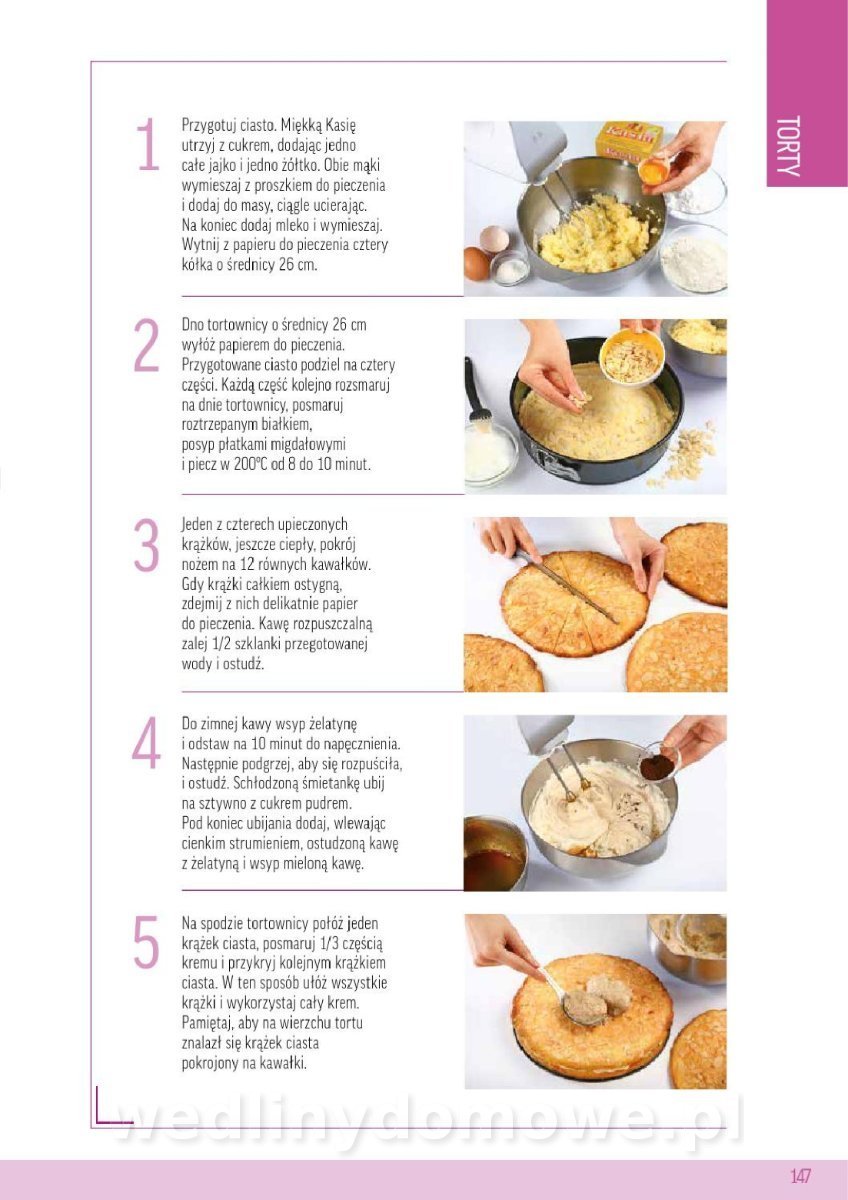 TORTY

1

Przygotuj ciasto. Miękką Kasię utrzyj z cukrem, dodając jedno całe jajko i jedno żółtko. Obie mąki wymieszaj z proszkiem do pieczenia i dodaj do masy, ciągle ucierając. Na koniec dodaj mleko i wymieszaj. Wytnij z papieru do pieczenia cztery kółka o średnicy 26 cm.

Kasia

2

Dno tortownicy o średnicy 26 cm wyłóż papierem do pieczenia. Przygotowane ciasto podziel na cztery części. Każdą część kolejno rozsmaruj na dnie tortownicy, posmaruj roztrzepanym białkiem, posyp płatkami migdałowymi i piecz w 200°C od 8 do 10 minut.

3

Jeden z czterech upieczonych krążków, jeszcze ciepły, pokrój nożem na 12 równych kawałków. Gdy krążki całkiem ostygną, zdejmij z nich delikatnie papier do pieczenia. Kawę rozpuszczalną zalej 1/2 szklanki przegotowanej wody i ostudź.

4

Do zimnej kawy wsyp żelatynę i odstaw na 10 minut do napęcznienia. Następnie podgrzej, aby się rozpuściła, i ostudź. Schłodzoną śmietankę ubij na sztywno z cukrem pudrem. Pod koniec ubijania dodaj, wlewając cienkim strumieniem, ostudzoną kawę z żelatyną i wsyp mieloną kawę.

5

Na spodzie tortownicy połóż jeden krążek ciasta, posmaruj 1/3 częścią kremu i przykryj kolejnym krążkiem ciasta. W ten sposób ułóż wszystkie krążki i wykorzystaj cały krem. Pamiętaj, aby na wierzchu tortu znalazł się krążek ciasta pokrojony na kawałki.

wedlinydomowe.pl

147