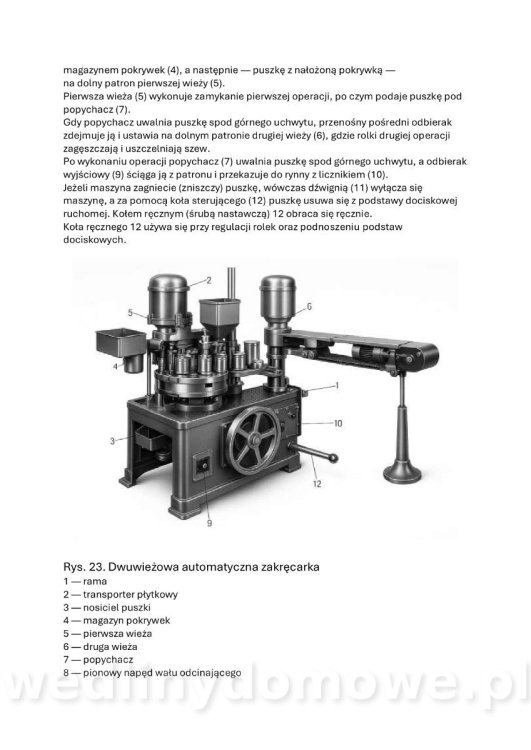 magazynem pokrywek (4), a następnie — puszkę z nałożoną pokrywką — na dolny patron pierwszej wieży (5).
Pierwsza wieża (5) wykonuje zamykanie pierwszej operacji, po czym podaje puszkę pod popychacz (7).
Gdy popychacz uwalnia puszkę spod górnego uchwytu, przenośny pośredni odbierak zdejmuje ją i ustawia na dolnym patronie drugiej wieży (6), gdzie rolki drugiej operacji zagęszczają i uszczelniają szew.
Po wykonaniu operacji popychacz (7) uwalnia puszkę spod górnego uchwytu, a odbierak wyjściowy (9) ściąga ją z patronu i przekazuje do rynny z licznikiem (10).
Jeżeli maszyna zagniecie (zniszczy) puszkę, wówczas dźwignią (11) wyłącza się maszynę, a za pomocą koła sterującego (12) puszkę usuwa się z podstawy dociskowej ruchomej. Kołem ręcznym (śrubą nastawczą) 12 obraca się ręcznie.
Koła ręcznego 12 używa się przy regulacji rolek oraz podnoszeniu podstaw dociskowych.

2
5
6
4
1
10
3
12
9

Rys. 23. Dwuwieżowa automatyczna zakręcarka
1 — rama
2 — transporter płytkowy
3 — nosiciel puszki
4 — magazyn pokrywek
5 — pierwsza wieża
6 — druga wieża
7 — popychacz
8 — pionowy napęd wału odcinającego

wedlinydomowe.pl