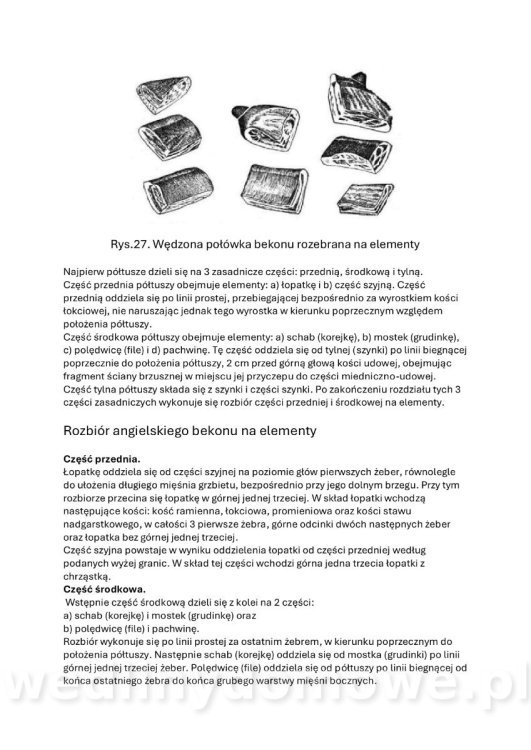 Rys.27. Wędzona połówka bekonu rozebrana na elementy

Najpierw półtusze dzieli się na 3 zasadnicze części: przednią, środkową i tylną.
Część przednia półtuszy obejmuje elementy: a) łopatkę i b) część szyjną. Część przednią oddziela się po linii prostej, przebiegającej bezpośrednio za wyrostkiem kości łokciowej, nie naruszając jednak tego wyrostka w kierunku poprzecznym względem położenia półtuszy.
Część środkowa półtuszy obejmuje elementy: a) schab (korejkę), b) mostek (grudinkę), c) polędwicę (file) i d) pachwinę. Tę część oddziela się od tylnej (szynki) po linii biegnącej poprzecznie do położenia półtuszy, 2 cm przed górną głową kości udowej, obejmując fragment ściany brzusznej w miejscu jej przyczepu do części miedniczno-udowej.
Część tylna półtuszy składa się z szynki i części szynki. Po zakończeniu rozdziału tych 3 części zasadniczych wykonuje się rozbiór części przedniej i środkowej na elementy.

Rozbiór angielskiego bekonu na elementy

Część przednia.
Łopatkę oddziela się od części szyjnej na poziomie głów pierwszych żeber, równolegle do ułożenia długiego mięśnia grzbietu, bezpośrednio przy jego dolnym brzegu. Przy tym rozbiorze przecina się łopatkę w górnej jednej trzeciej. W skład łopatki wchodzą następujące kości: kość ramienna, łokciowa, promieniowa oraz kości stawu nadgarstkowego, w całości 3 pierwsze żebra, górne odcinki dwóch następnych żeber oraz łopatka bez górnej jednej trzeciej.
Część szyjna powstaje w wyniku oddzielenia łopatki od części przedniej według podanych wyżej granic. W skład tej części wchodzi górna jedna trzecia łopatki z chrząstką.
Część środkowa.
Wstępnie część środkową dzieli się z kolei na 2 części:
a) schab (korejkę) i mostek (grudinkę) oraz
b) polędwicę (file) i pachwinę.
Rozbiór wykonuje się po linii prostej za ostatnim żebrem, w kierunku poprzecznym do położenia półtuszy. Następnie schab (korejkę) oddziela się od mostka (grudinki) po linii górnej jednej trzeciej żeber. Polędwicę (file) oddziela się od półtuszy po linii biegnącej od końca ostatniego żebra do końca grubego warstwy mięśni bocznych.

wedlinydomowe.pl