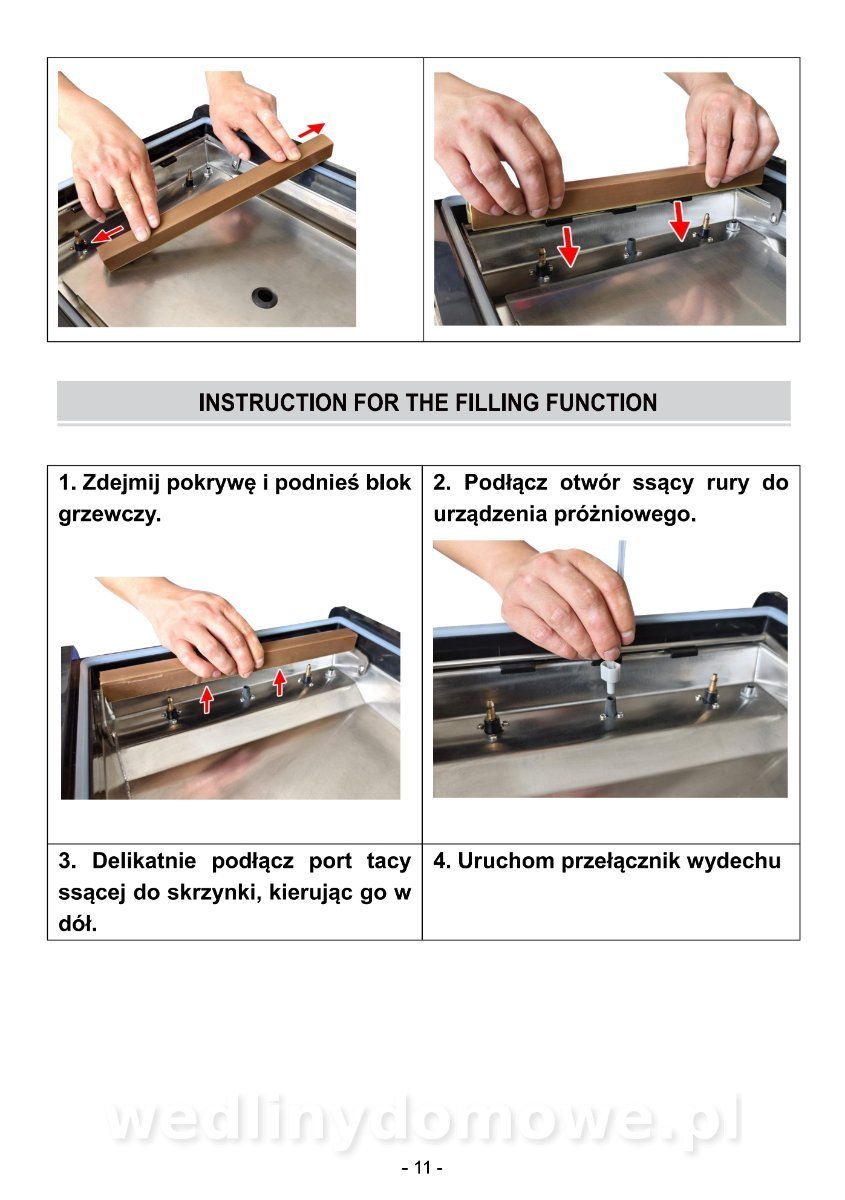 INSTRUCTION FOR THE FILLING FUNCTION

| 1. Zdejmij pokrywę i podnieś blok grzewczy. | 2. Podłącz otwór ssący rury do urządzenia próżniowego. |
|---|---|
| 3. Delikatnie podłącz port tacy ssącej do skrzynki, kierując go w dół. | 4. Uruchom przełącznik wydechu |

wedlinydomowe.pl

- 11 -