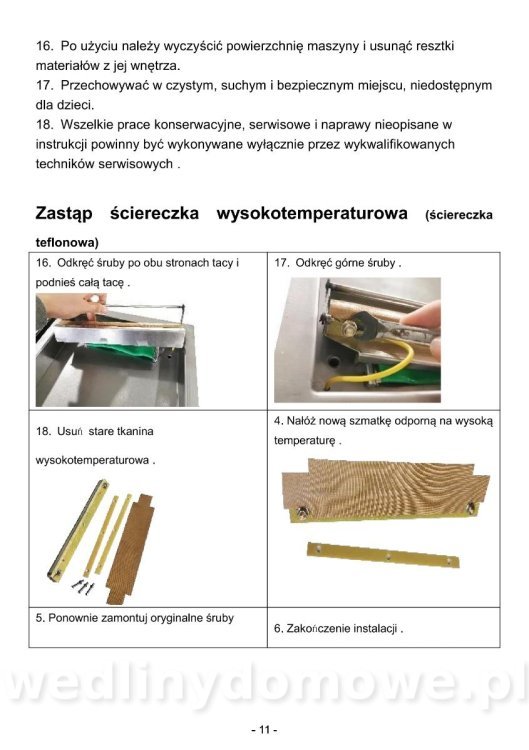 16. Po użyciu należy wyczyścić powierzchnię maszyny i usunąć resztki materiałów z jej wnętrza.
17. Przechowywać w czystym, suchym i bezpiecznym miejscu, niedostępnym dla dzieci.
18. Wszelkie prace konserwacyjne, serwisowe i naprawy nieopisane w instrukcji powinny być wykonywane wyłącznie przez wykwalifikowanych techników serwisowych .

Zastąp ściereczka wysokotemperaturowa (ściereczka teflonowa)

| 16. Odkręć śruby po obu stronach tacy i podnieś całą tacę . | 17. Odkręć górne śruby . |
|---|---|
| 18. Usuń stare tkanina wysokotemperaturowa . | 4. Nałóż nową szmatkę odporną na wysoką temperaturę . |
| 5. Ponownie zamontuj oryginalne śruby | 6. Zakończenie instalacji . |

wedlinydomowe.pl

- 11 -